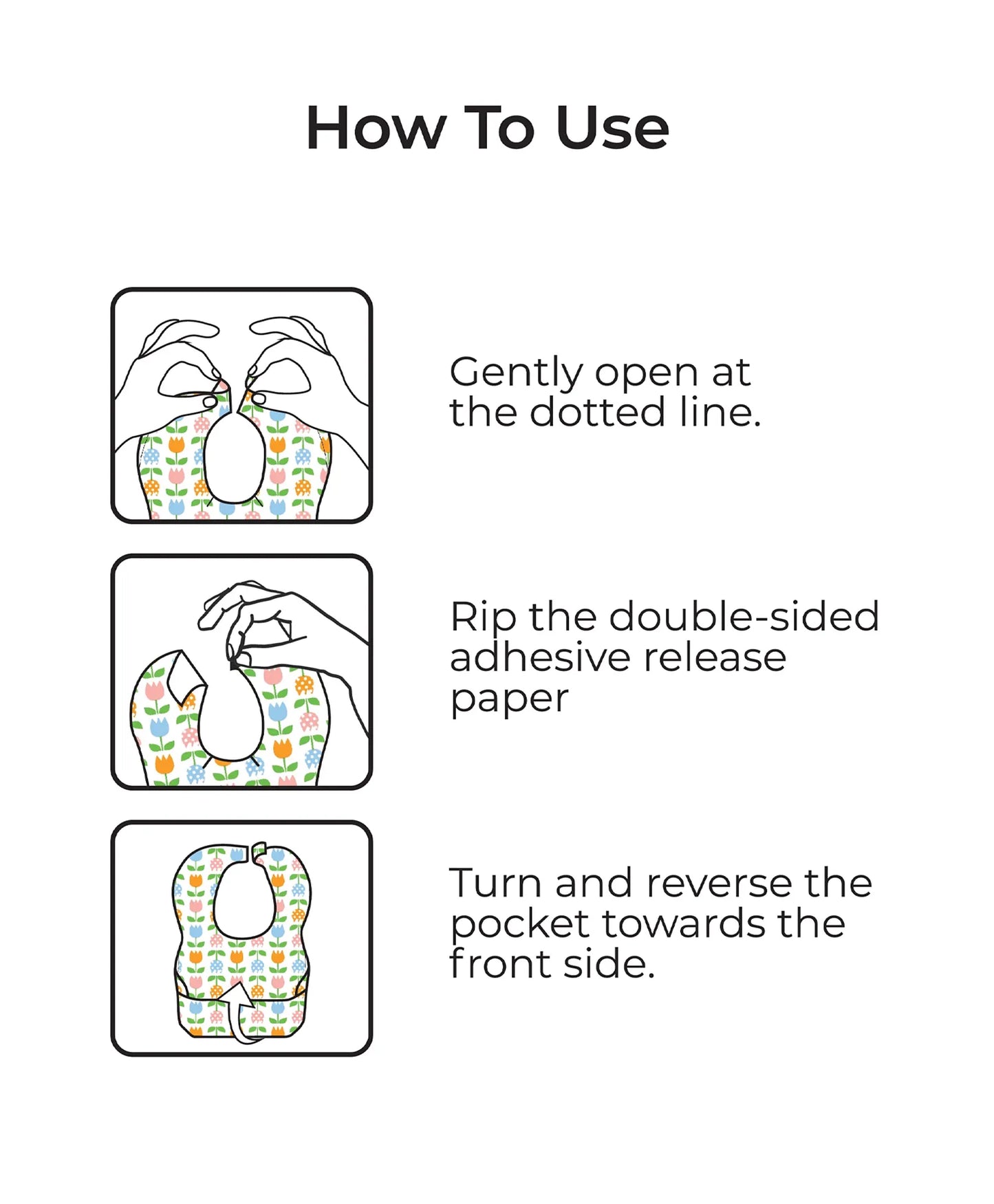 How To Use

Gently open at the dotted line.

Rip the double-sided adhesive release paper

Turn and reverse the pocket towards the front side.