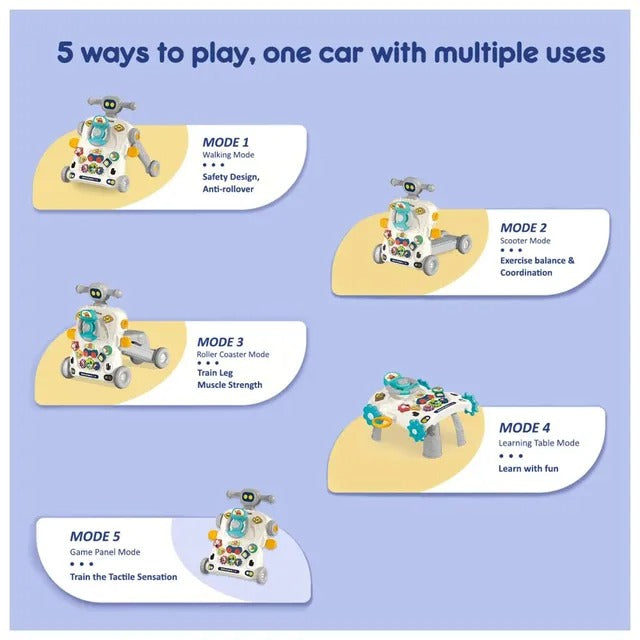 5 ways to play, one car with multiple uses

MODE 1
Walking Mode
• • •
Safety Design, Anti-rollover

MODE 2
Scooter Mode
• • •
Exercise balance & Coordination

MODE 3
Roller Coaster Mode
• • •
Train Leg Muscle Strength

MODE 4
Learning Table Mode
• • •
Learn with fun

MODE 5
Game Panel Mode
• • •
Train the Tactile Sensation