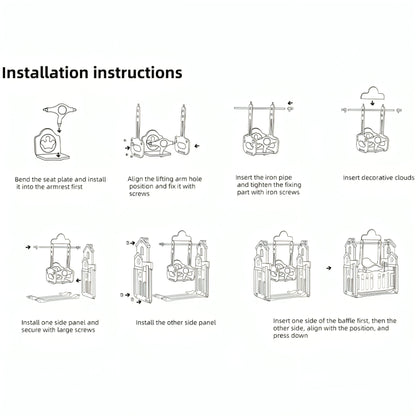 Installation instructions

Bend the seat plate and install it into the armrest first

Align the lifting arm hole position and fix it with screws

Insert the iron pipe and tighten the fixing part with iron screws

Insert decorative clouds

Install one side panel and secure with large screws

Install the other side panel

Insert one side of the baffle first, then the other side, align with the position, and press down