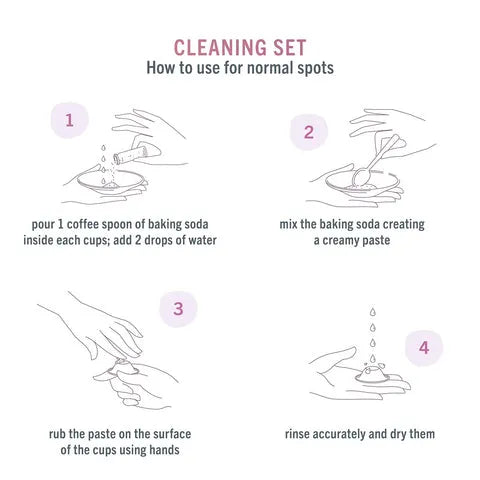 CLEANING SET
How to use for normal spots

1

pour 1 coffee spoon of baking soda inside each cups; add 2 drops of water

2

mix the baking soda creating a creamy paste

3

rub the paste on the surface of the cups using hands

4

rinse accurately and dry them