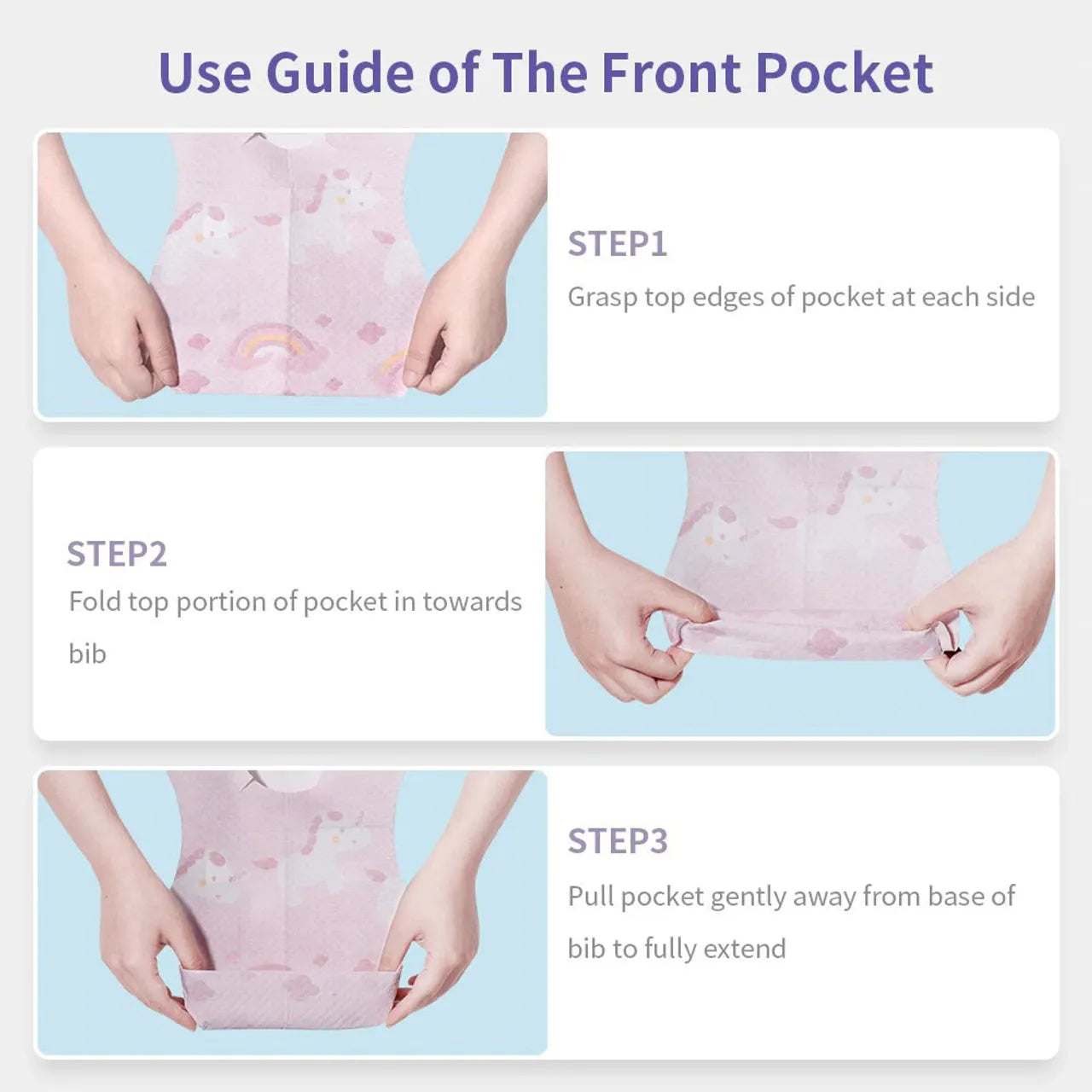 Use Guide of The Front Pocket

STEP1
Grasp top edges of pocket at each side

STEP2
Fold top portion of pocket in towards bib

STEP3
Pull pocket gently away from base of bib to fully extend