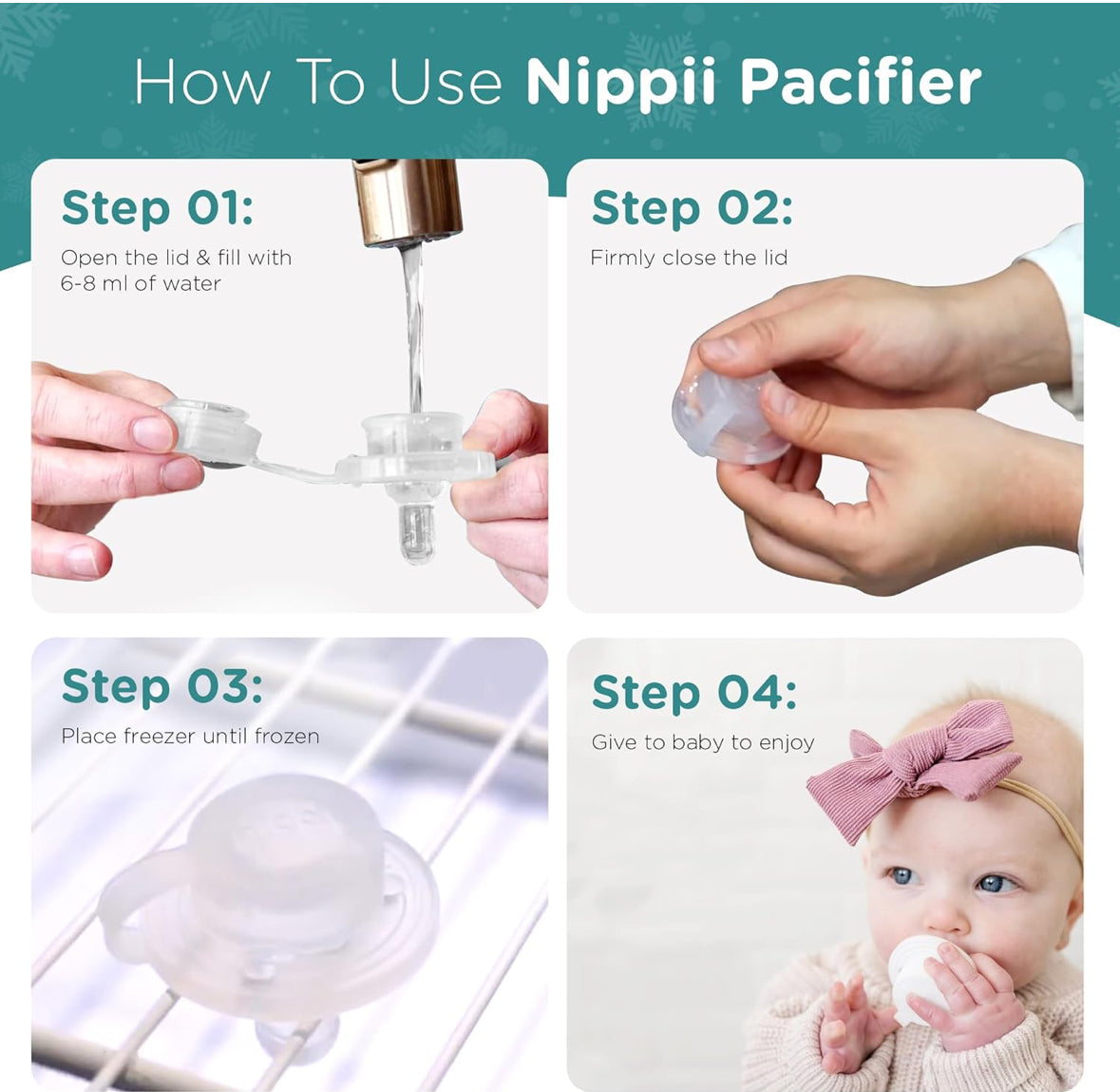 How To Use Nippii Pacifier

Step 01:
Open the lid & fill with 6-8 ml of water

Step 02:
Firmly close the lid

Step 03:
Place freezer until frozen

Step 04:
Give to baby to enjoy