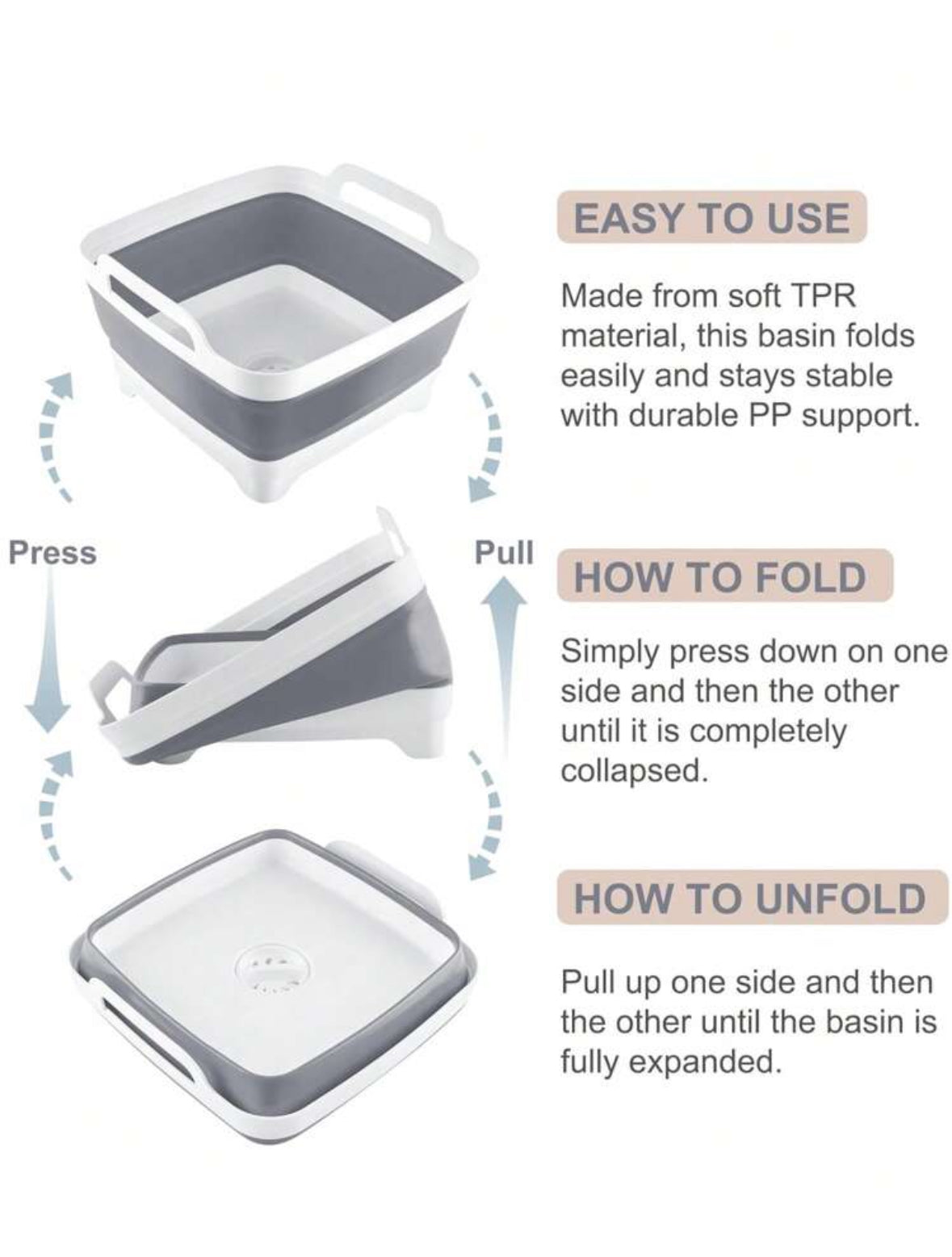 Press

Pull

EASY TO USE

Made from soft TPR material, this basin folds easily and stays stable with durable PP support.

HOW TO FOLD

Simply press down on one side and then the other until it is completely collapsed.

HOW TO UNFOLD

Pull up one side and then the other until the basin is fully expanded.