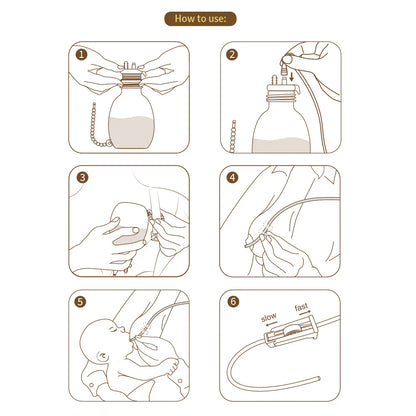 How to use:

1

2

3

4

5

6

slow

fast