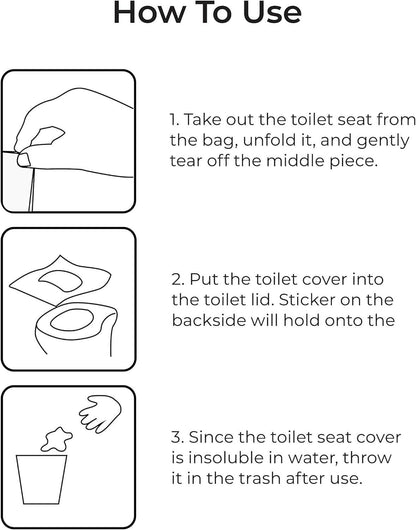 How To Use

1. Take out the toilet seat from the bag, unfold it, and gently tear off the middle piece.

2. Put the toilet cover into the toilet lid. Sticker on the backside will hold onto the

3. Since the toilet seat cover is insoluble in water, throw it in the trash after use.